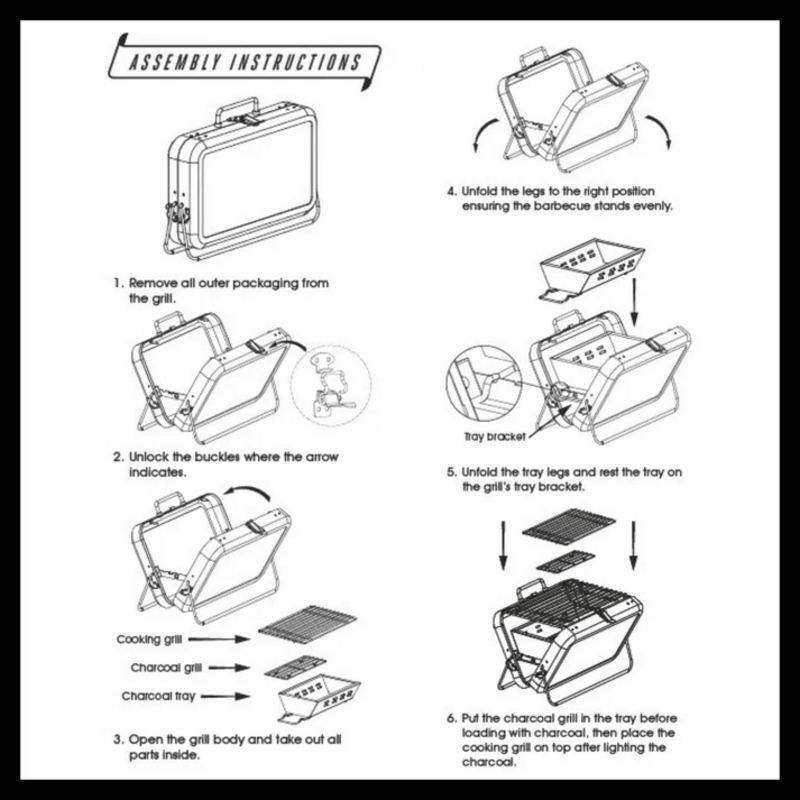 ASSEMBLY INSTRUCTIONS

1. Remove all outer packaging from the grill.

2. Unlock the buckles where the arrow indicates.

Cooking grill
Charcoal grill
Charcoal tray

3. Open the grill body and take out all parts inside.

4. Unfold the legs to the right position ensuring the barbecue stands evenly.

Tray bracket

5. Unfold the tray legs and rest the tray on the grill's tray bracket.

6. Put the charcoal grill in the tray before loading with charcoal, then place the cooking grill on top after lighting the charcoal.